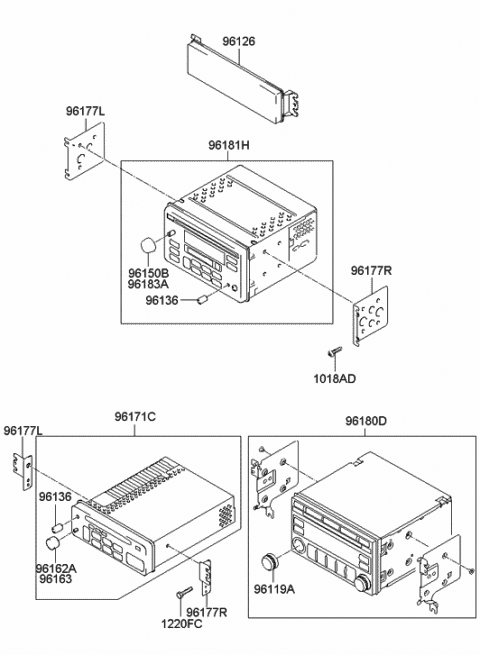 96126

96177L

96181H

96150B
96183A

96136

96177R

1018AD

96171C

96177L

96136

96162A
96163

96177R

1220FC

96180D

96119A