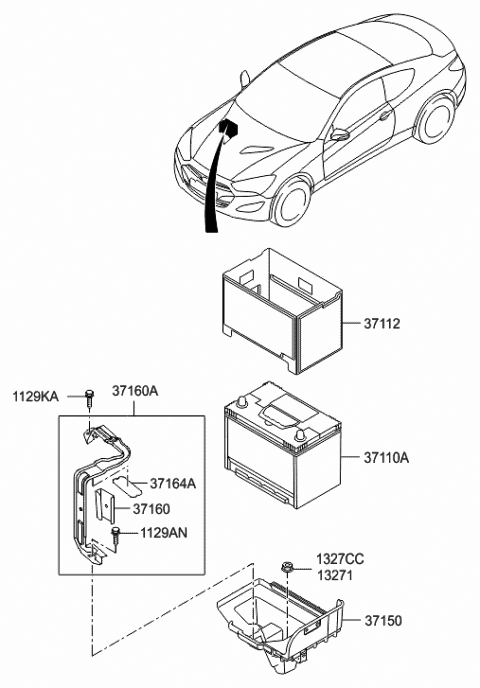 37112

1129KA
37160A

37110A

37164A
37160
1129AN

1327CC
13271

37150