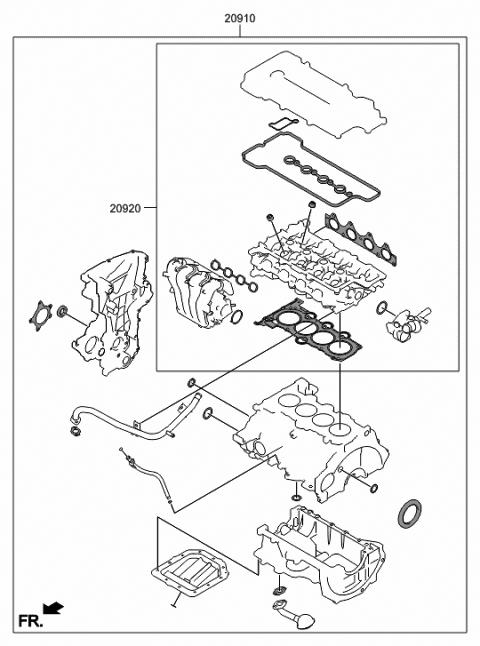 20910

20920

FR.