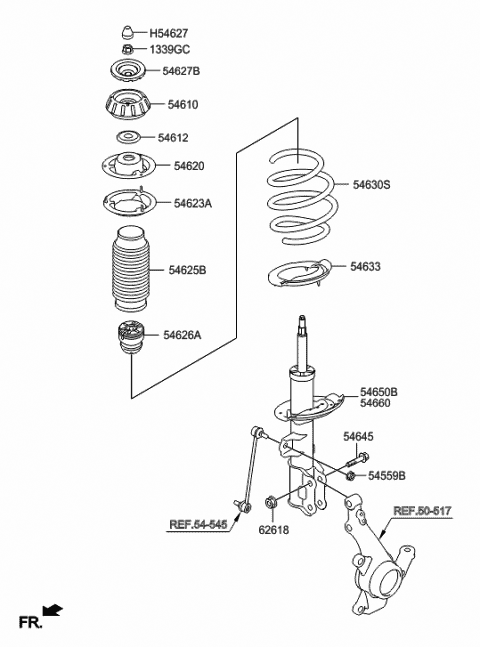 H54627
1339GC
54627B
54610
54612
54620
54623A
54625B
54626A
54630S
54633
54650B
54660
54645
54559B
REF.54-545
62618
REF.50-517
FR.