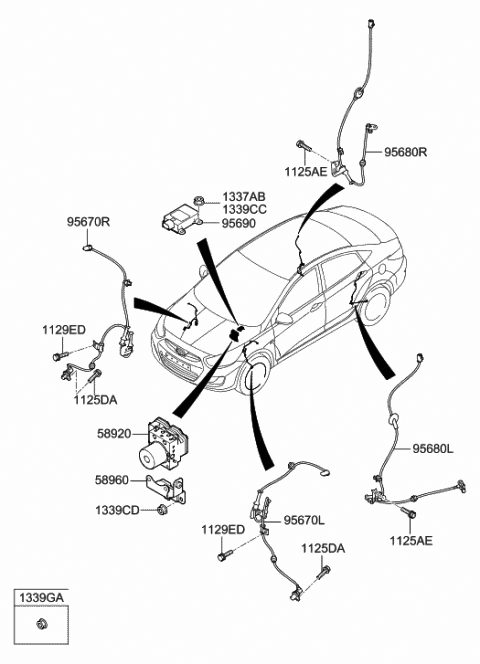 95680R
1125AE
1337AB
1339CC
95690
95670R
1129ED
1125DA
58920
58960
1339CD
95680L
1125AE
95670L
1129ED
1125DA
1339GA