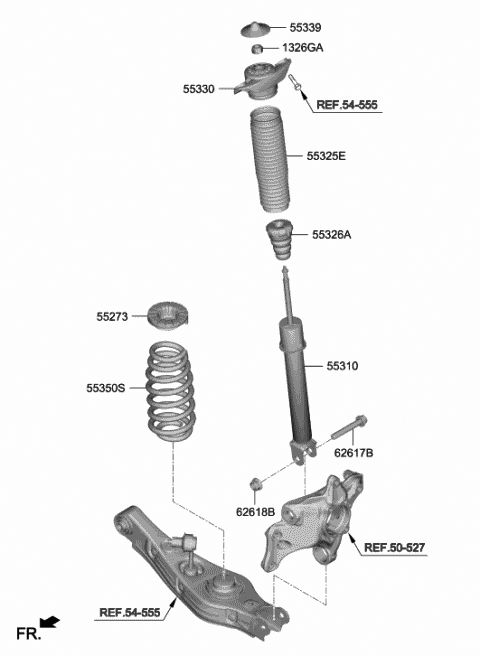 55339
1326GA
55330
REF.54-555
55325E
55326A
55273
55310
55350S
62617B
62618B
REF.50-527
REF.54-555
FR.