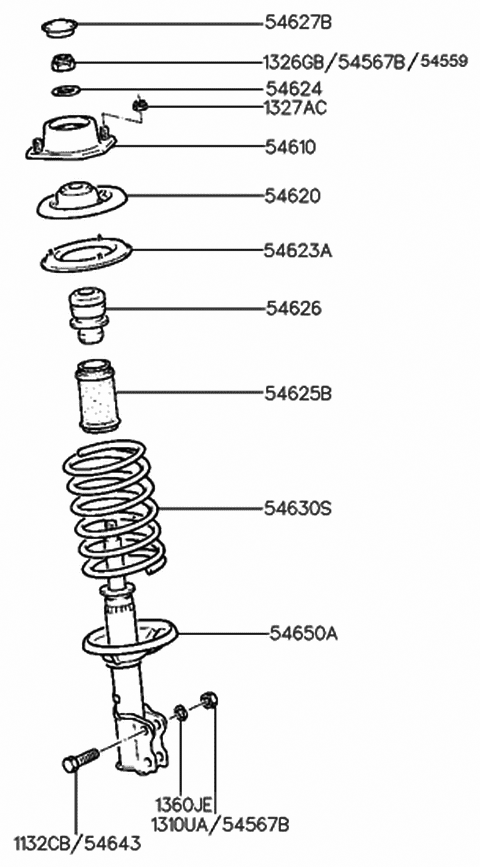 54627B
1326GB/54567B/54559
54624
1327AC
54610
54620
54623A
54626
54625B
54630S
54650A
1360JE
1310UA/54567B
1132CB/54643