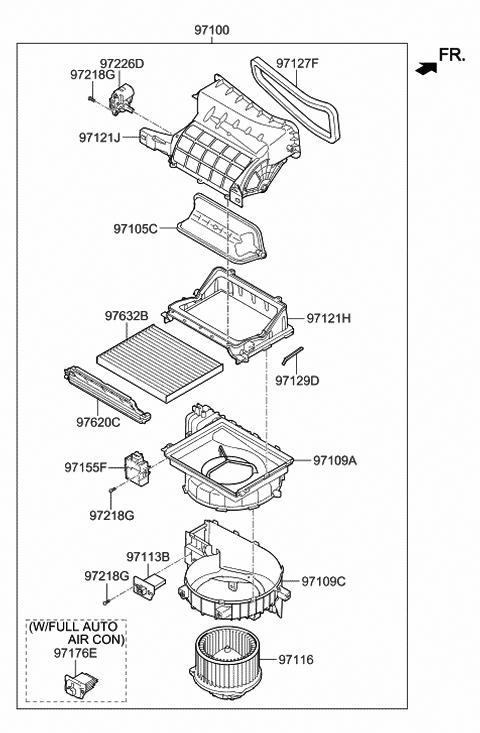 97100

FR.

97226D
97218G
97127F
97121J
97105C
97632B
97121H
97129D
97620C
97155F
97109A
97218G
97113B
97218G
97109C
(W/FULL AUTO AIR CON)
97176E
97116