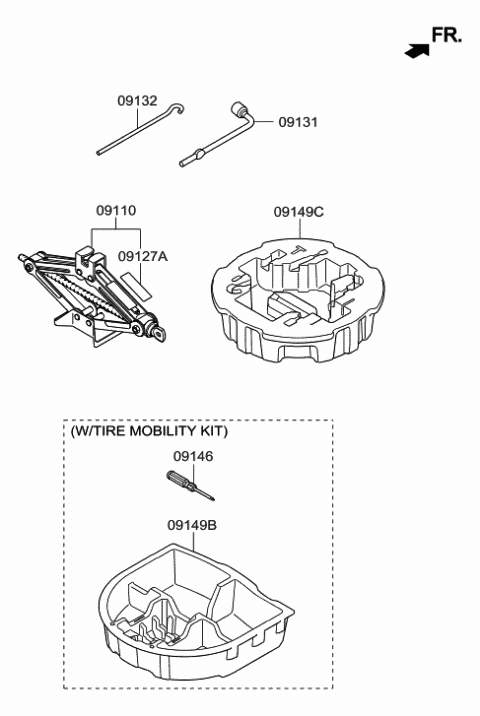 FR.

09132

09131

09110

09127A

09149C

(W/TIRE MOBILITY KIT)

09146

09149B