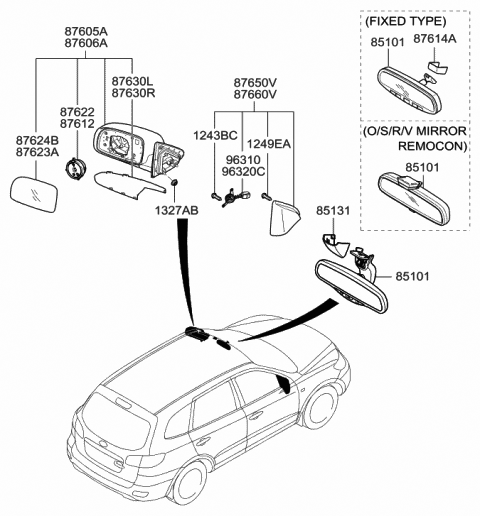 87605A
87606A

87630L
87630R

87622
87612

87624B
87623A

1327AB

87650V
87660V

1243BC

1249EA

96310
96320C

(FIXED TYPE)

85101

87614A

(O/S/R/V MIRROR
REMOCON)

85101

85131

85101