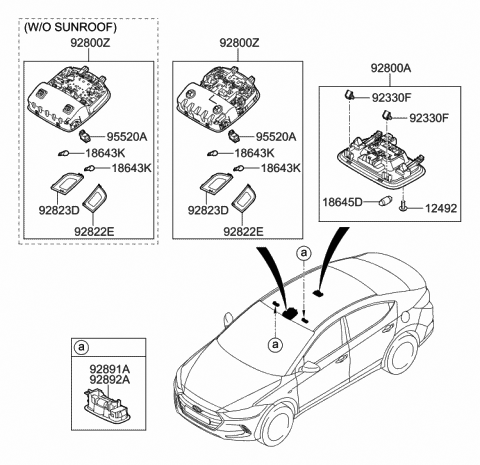 (W/O SUNROOF)
92800Z
95520A
18643K
18643K
92823D
92822E

92800Z
95520A
18643K
18643K
92823D
92822E

92800A
92330F
92330F
18645D
12492

a
a

a
92891A
92892A