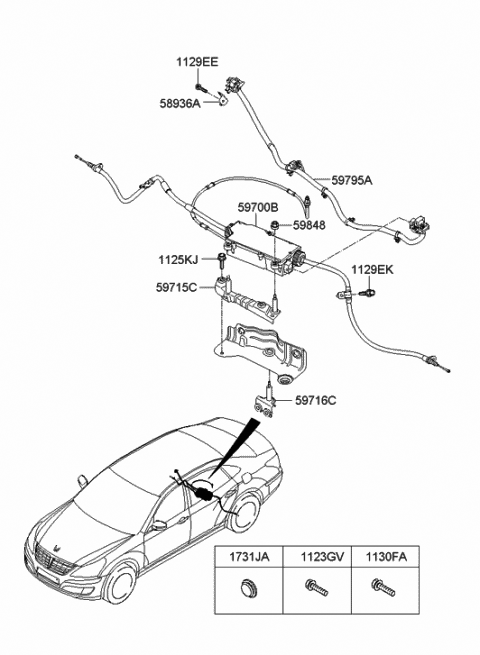 1129EE

58936A

59795A

59700B

59848

1125KJ

1129EK

59715C

59716C

| 1731JA | 1123GV | 1130FA |
|---|---|---|
| | | |