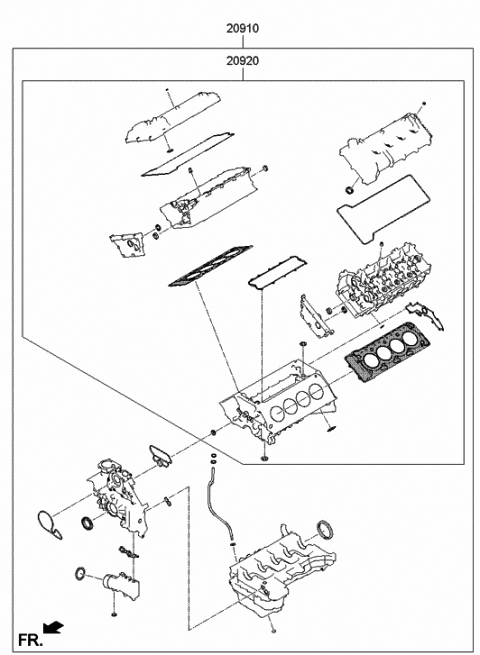 20910
20920
FR.