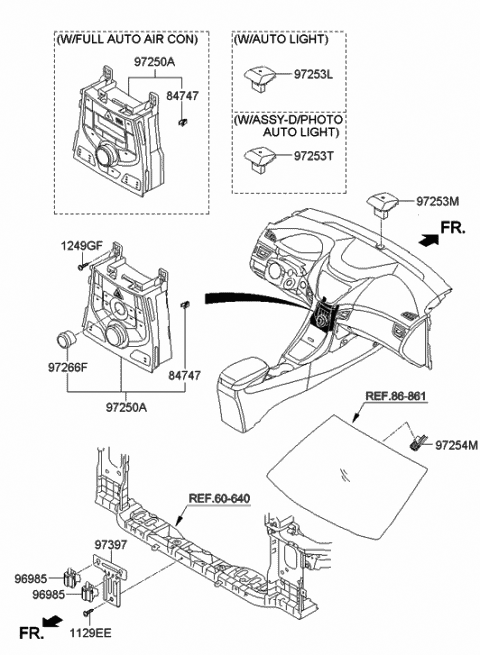 (W/FULL AUTO AIR CON)
97250A
84747

(W/AUTO LIGHT)
97253L

(W/ASSY-D/PHOTO AUTO LIGHT)
97253T

97253M
FR.

1249GF
97266F
84747
97250A

REF.86-861
97254M

REF.60-640
97397
96985
96985
1129EE
FR.