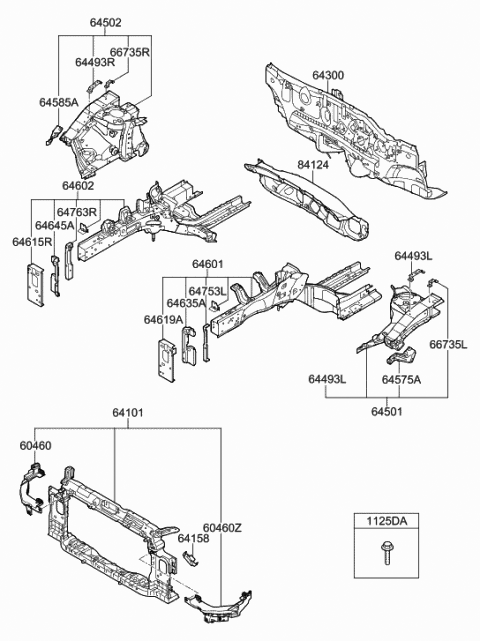 64502
64493R
66735R
64585A
64300
84124
64602
64763R
64645A
64615R
64601
64753L
64635A
64619A
64493L
66735L
64493L
64575A
64501
64101
60460
60460Z
64158
1125DA