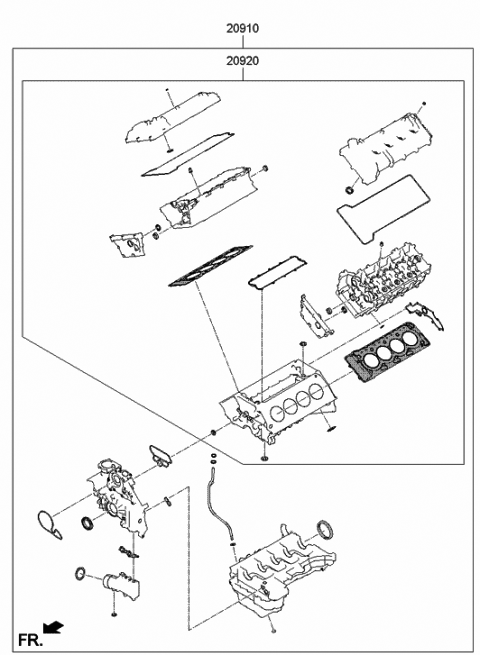 20910
20920
FR.