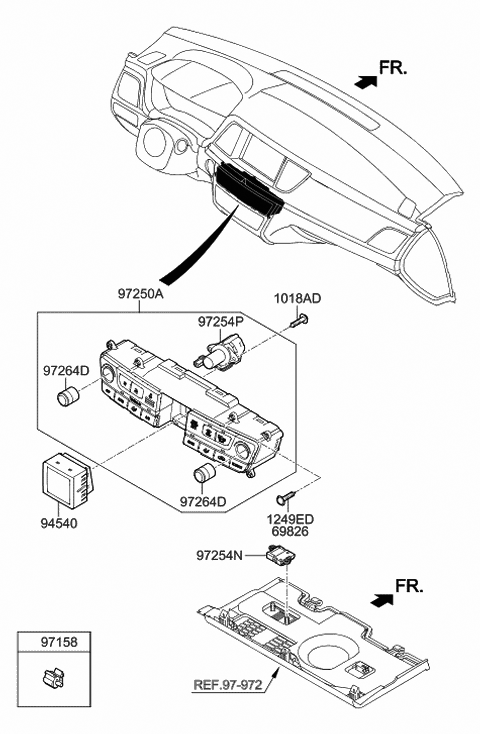 FR.

97250A

1018AD

97254P

97264D

97264D

94540

1249ED
69826

97254N

FR.

97158

REF.97-972