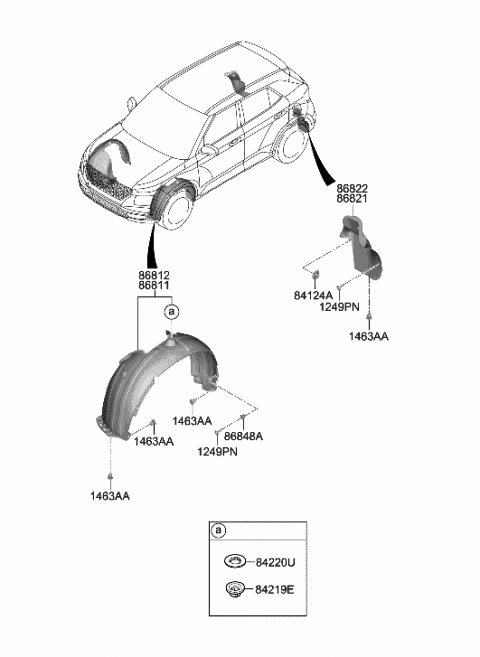 86822
86821

84124A
1249PN

1463AA

86812
86811

a

1463AA

1463AA

86848A

1249PN

1463AA

a

84220U

84219E