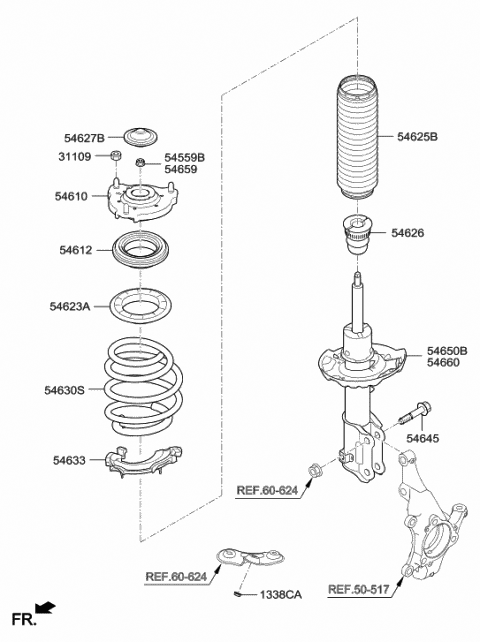 54627B
31109
54559B
54659
54610
54612
54623A
54630S
54633
54625B
54626
54650B
54660
54645
REF.60-624
REF.60-624
1338CA
REF.50-517
FR.