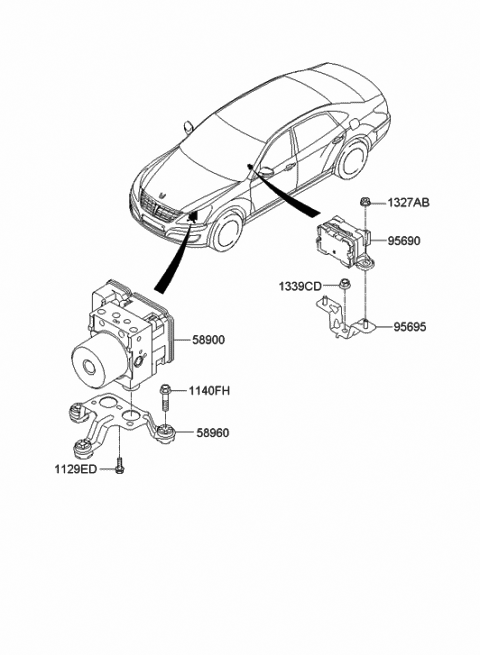 1327AB
95690
1339CD
95695
58900
1140FH
58960
1129ED