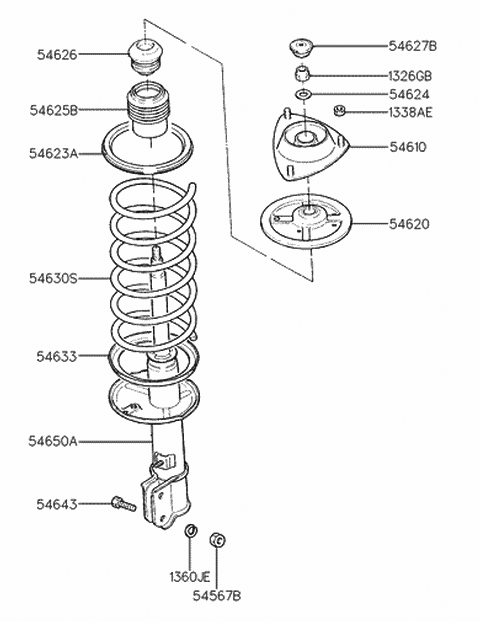 54626
54625B
54623A
54630S
54633
54650A
54643
1360JE
54567B
54627B
1326GB
54624
1338AE
54610
54620