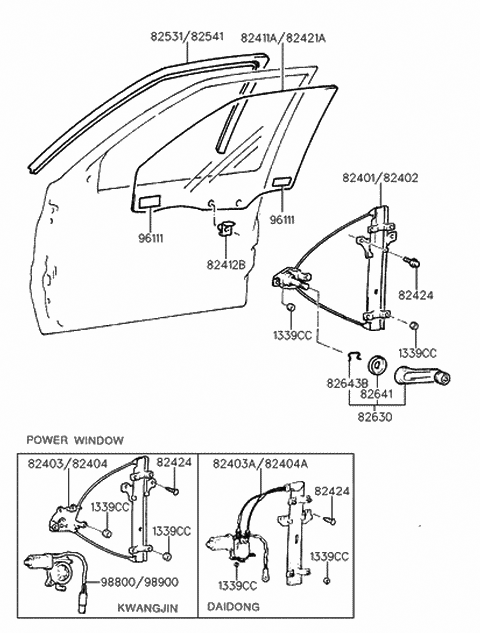 82531/82541
82411A/82421A
82401/82402
96111
96111
82412B
82424
1339CC
1339CC
82643B
82641
82630
POWER WINDOW
82403/82404
82424
1339CC
1339CC
98800/98900
KWANGJIN
82403A/82404A
82424
1339CC
1339CC
DAIDONG