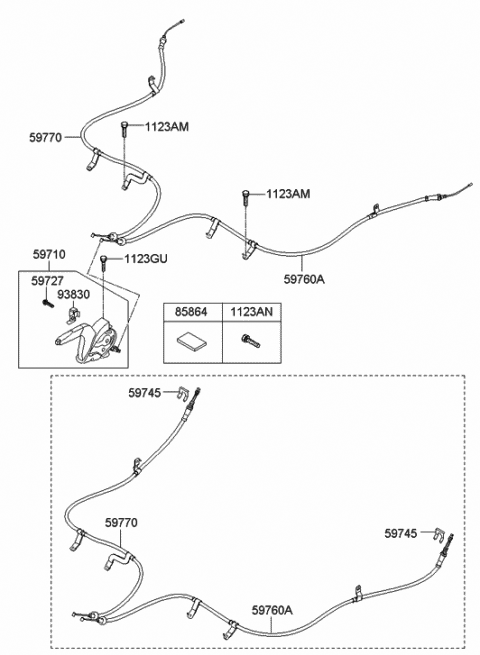 59770
1123AM
1123AM
59710
1123GU
59727
93830
59760A

| 85864 | 1123AN |
|---|---|
| | |

59745
59770
59745
59760A