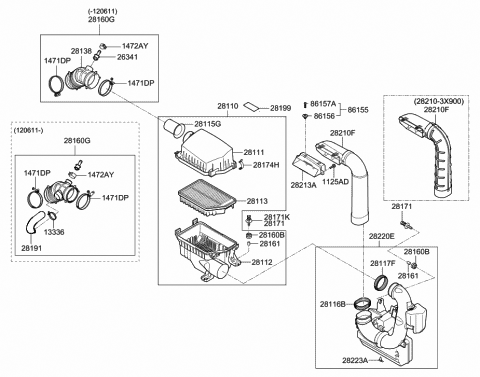 (-120611)
28160G
1472AY
28138
26341
1471DP
1471DP
(120611-)
28160G
1471DP
1472AY
1471DP
13336
28191
28110
28199
28115G
28111
28174H
28113
28171K
28171
28160B
28161
28112
86157A
86156
86155
28210F
28213A
1125AD
(28210-3X900)
28210F
28171
28220E
28160B
28117F
28161
28116B
28223A