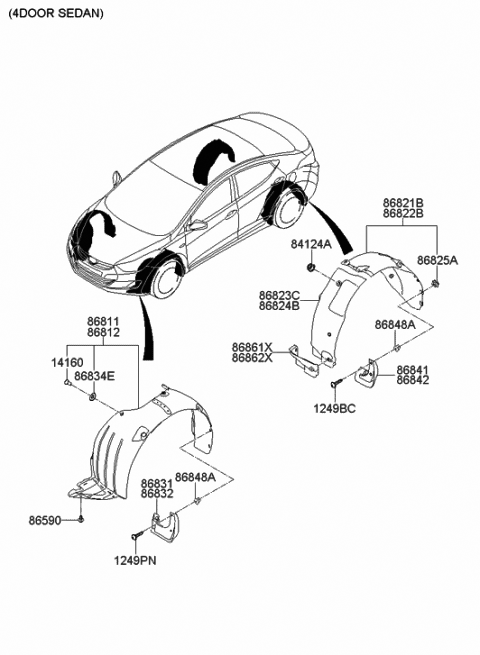 (4DOOR SEDAN)

86821B
86822B

84124A

86825A

86823C
86824B

86848A

86861X
86862X

86841
86842

1249BC

86811
86812

14160
86834E

86831
86832

86848A

86590

1249PN