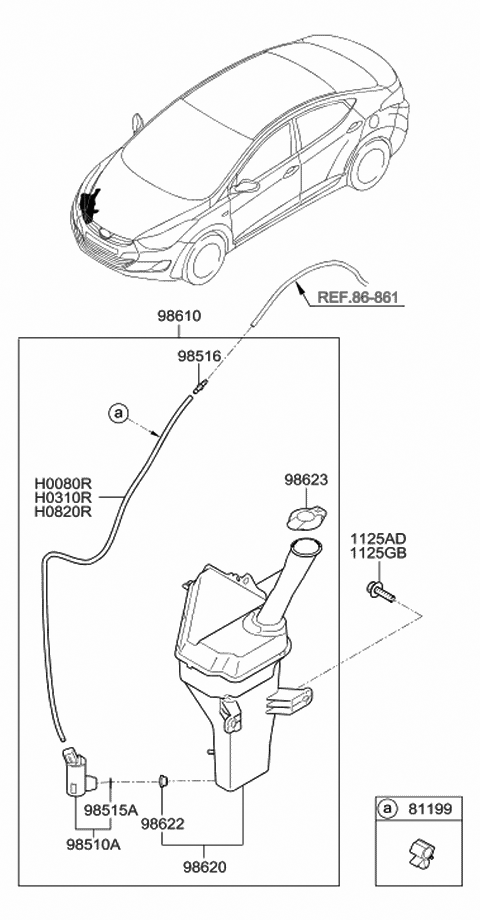 REF.86-861
98610
98516
a
H0080R
H0310R
H0820R
98623
1125AD
1125GB
98515A
98510A
98622
98620
a 81199