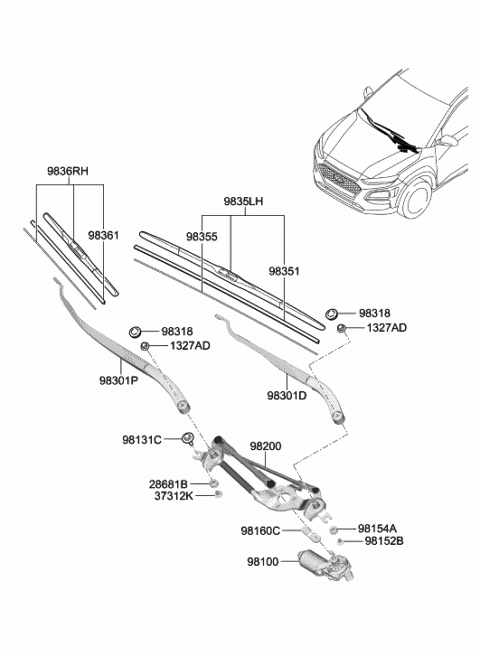 9836RH
98361
9835LH
98355
98351
98318
1327AD
98318
1327AD
98301P
98301D
98131C
98200
28681B
37312K
98160C
98154A
98152B
98100