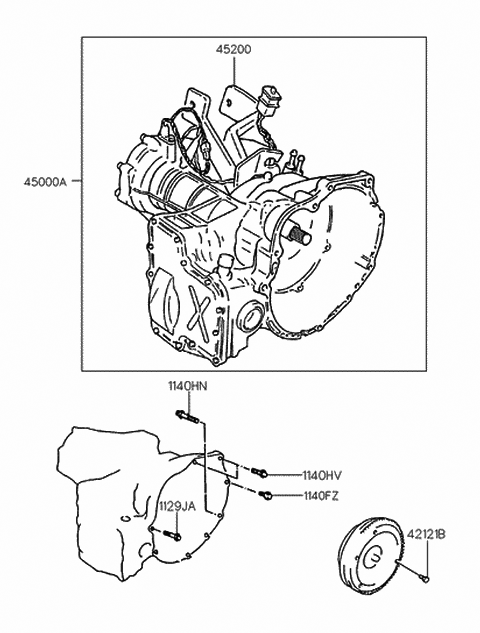 45200

45000A

1140HN

1140HV

1140FZ

1129JA

42121B