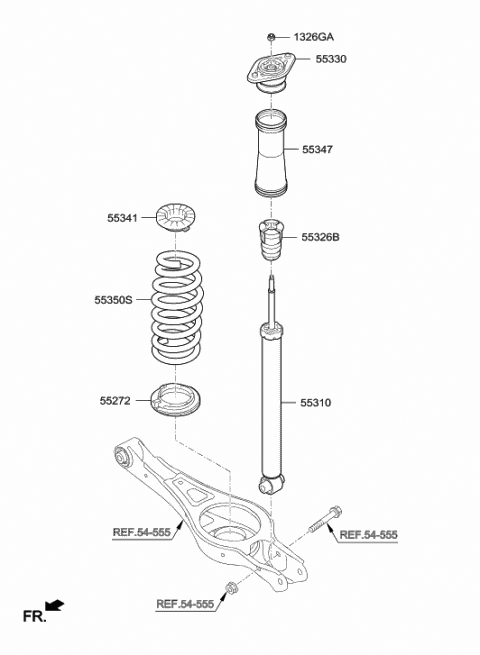 1326GA
55330
55347
55341
55326B
55350S
55272
55310
REF.54-555
REF.54-555
REF.54-555
FR.