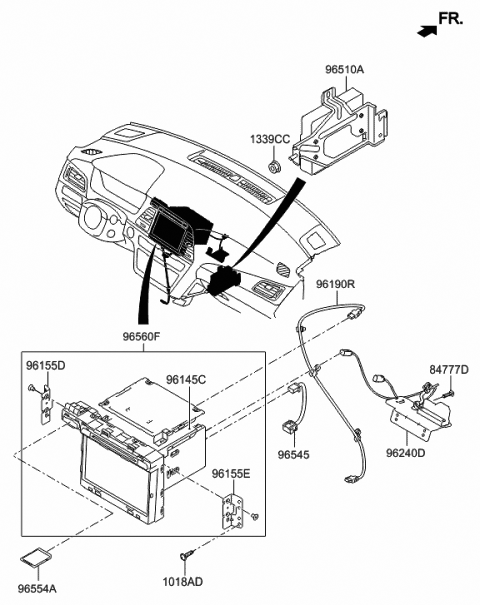 FR.

96510A

1339CC

96190R

96560F

96155D

96145C

84777D

96545

96240D

96155E

96554A

1018AD