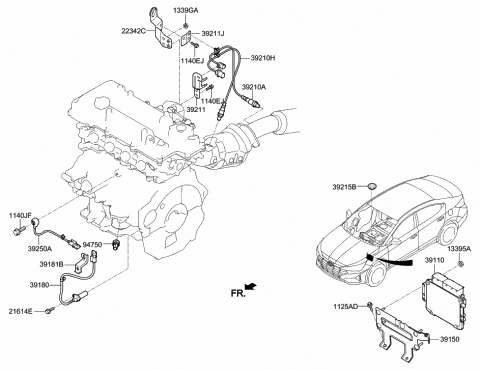 1339GA
22342C
39211J
1140EJ
39210H
39210A
1140EJ
39211
39215B
1140JF
39250A
94750
39181B
39180
21614E
FR.
13395A
39110
1125AD
39150