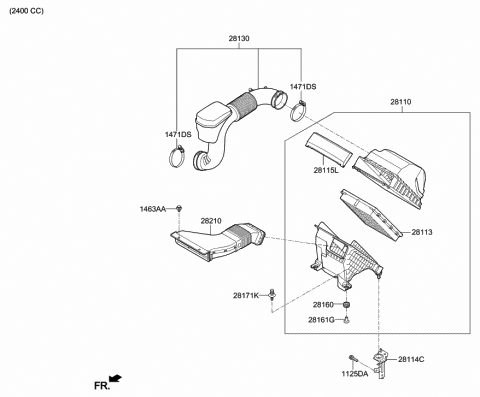 (2400 CC)

28130

1471DS

28110

1471DS

28115L

1463AA

28210

28113

28171K

28160

28161G

28114C

1125DA

FR.