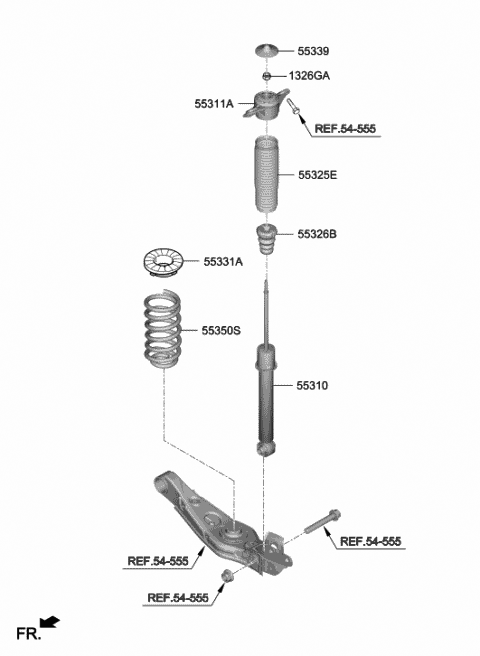 55339
1326GA
55311A
REF.54-555
55325E
55326B
55331A
55350S
55310
REF.54-555
REF.54-555
REF.54-555
FR.