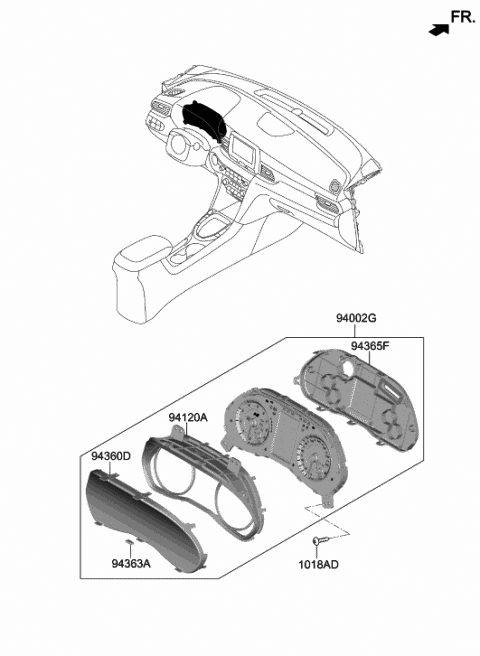 FR.

94002G

94365F

94120A

94360D

94363A

1018AD