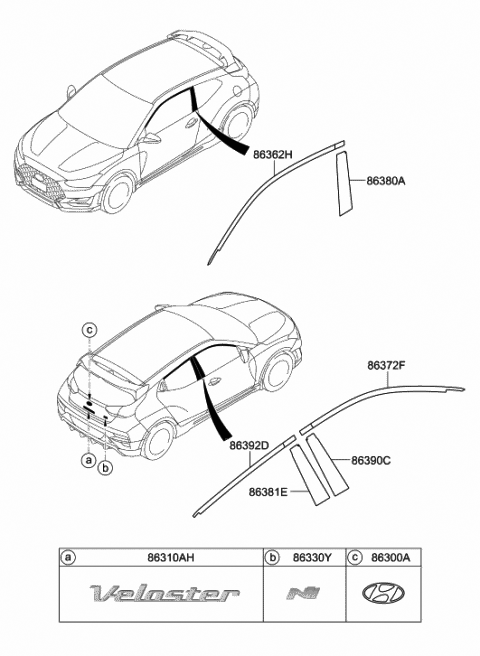 86362H
86380A

c
a
b
86372F
86392D
86390C
86381E

| a 86310AH | b 86330Y | c 86300A |
|---|---|---|
| Veloster | N | |