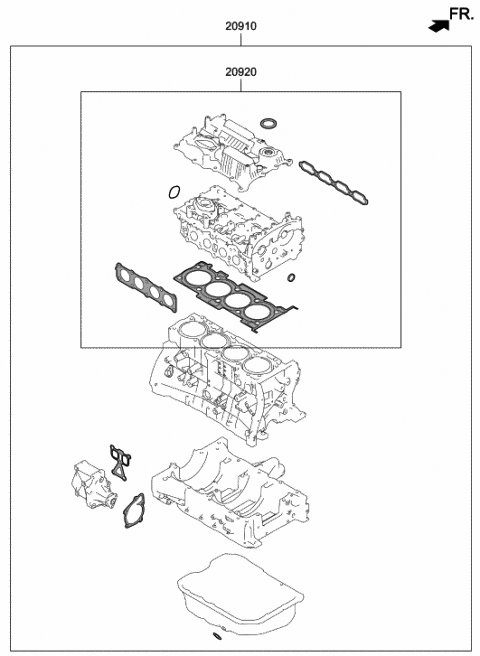 FR.

20910

20920