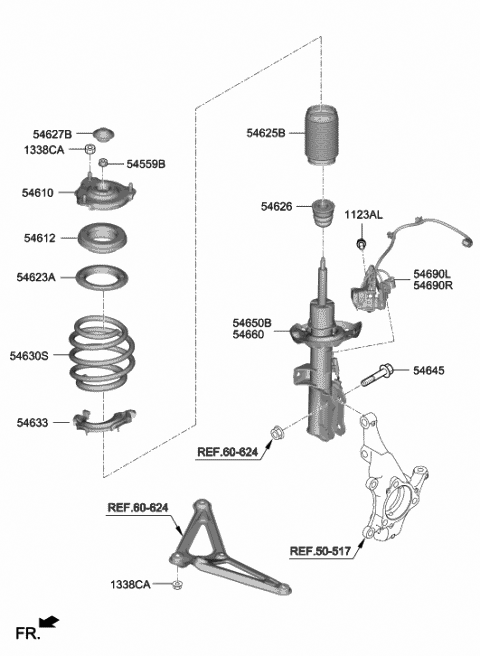 54627B
1338CA
54559B
54610
54612
54623A
54630S
54633
54625B
54626
1123AL
54690L
54690R
54650B
54660
54645
REF.60-624
REF.60-624
REF.50-517
1338CA
FR.