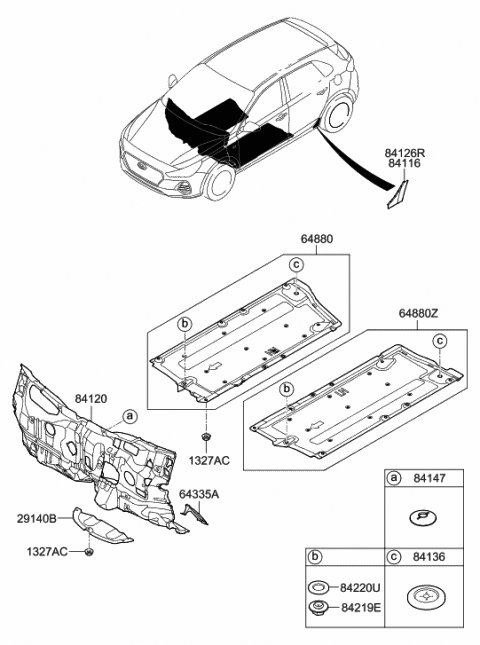 84126R
84116

64880

c

b

64880Z

c

b

84120

a

1327AC

64335A

29140B

1327AC

a 84147

b

c 84136

84220U

84219E