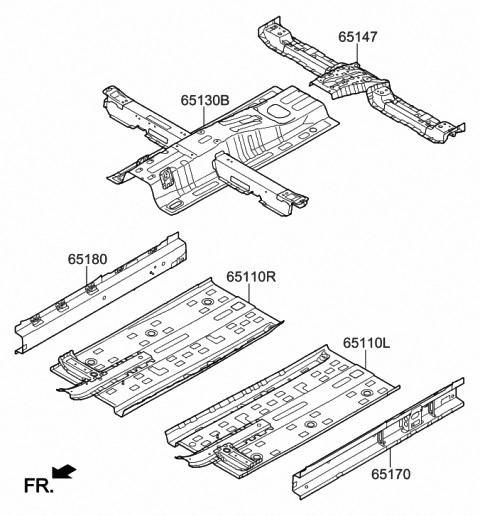 65147

65130B

65180

65110R

65110L

65170

FR.