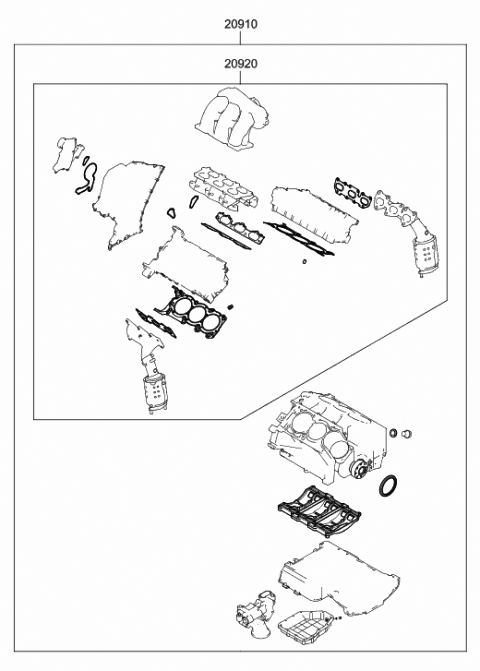 20910

20920