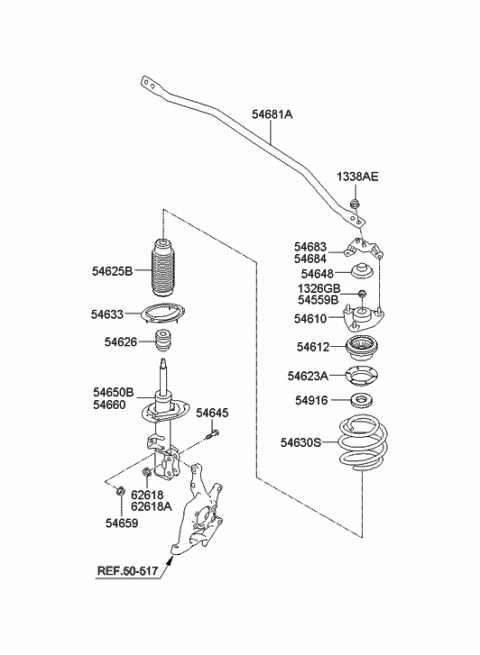 54681A
1338AE
54683
54684
54648
1326GB
54559B
54610
54612
54623A
54916
54630S
54625B
54633
54626
54650B
54660
54645
62618
62618A
54659
REF.50-517