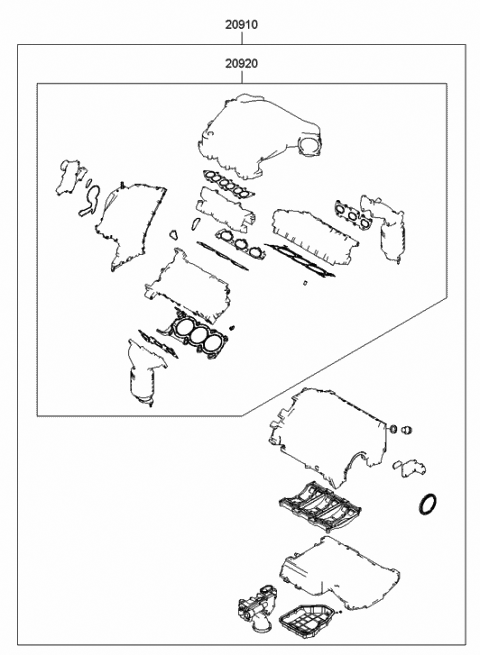 20910

20920