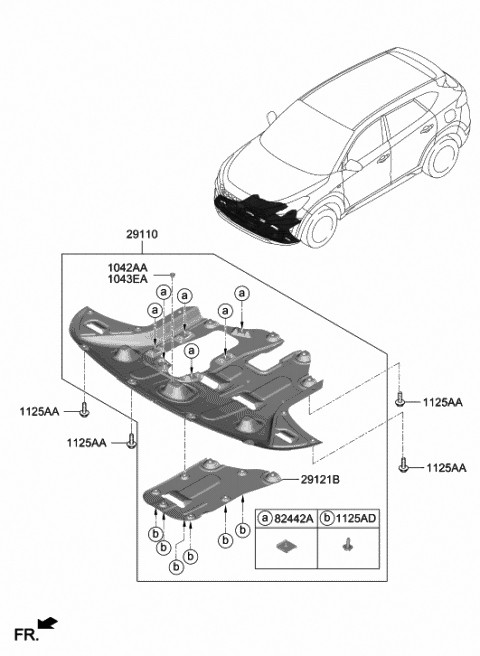 29110

1042AA
1043EA

a
a
a
a
a
a

1125AA
1125AA
1125AA
1125AA

29121B

b
b
b
b
b
b

| a 82442A | b 1125AD |
|---|---|
| | |

FR.