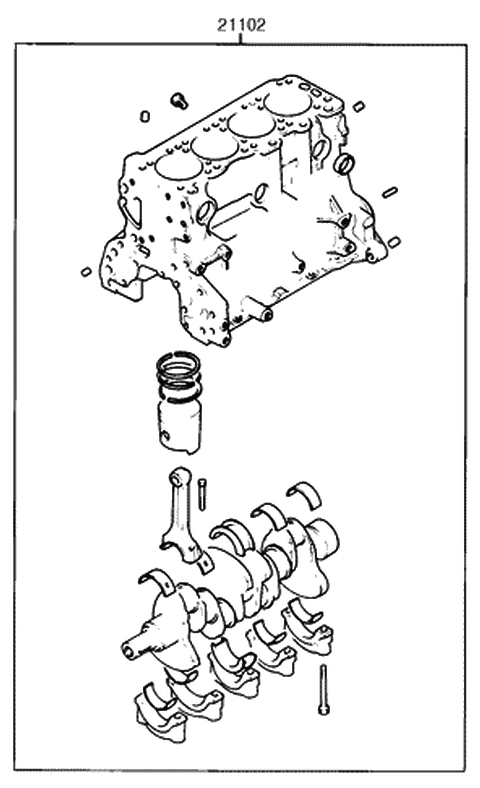 21102