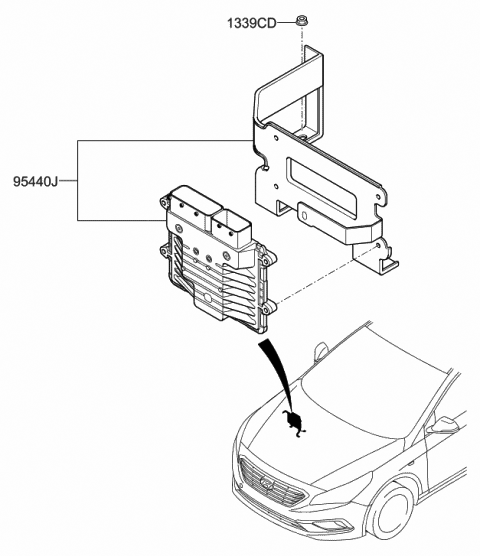 1339CD

95440J