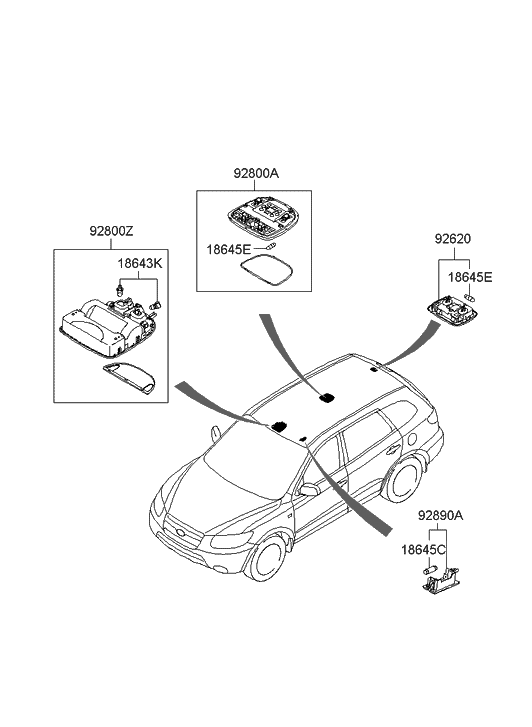 92800A

18645E

92800Z

18643K

92620

18645E

92890A

18645C