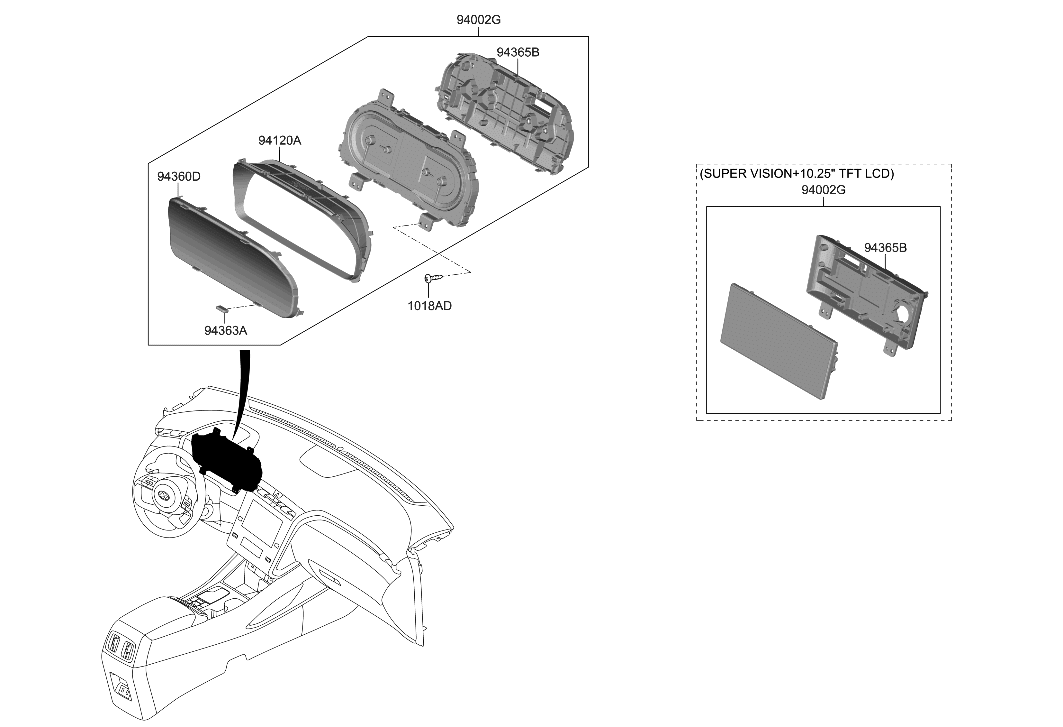 94002G
94365B
94120A
94360D
1018AD
94363A

(SUPER VISION+10.25" TFT LCD)
94002G
94365B