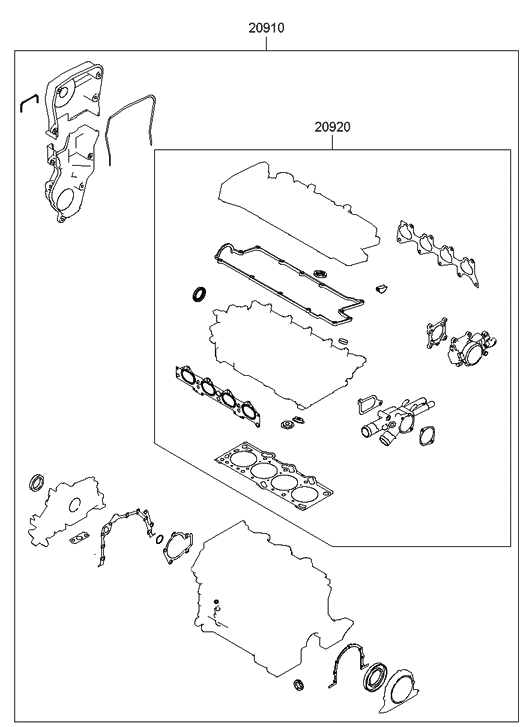 20910

20920