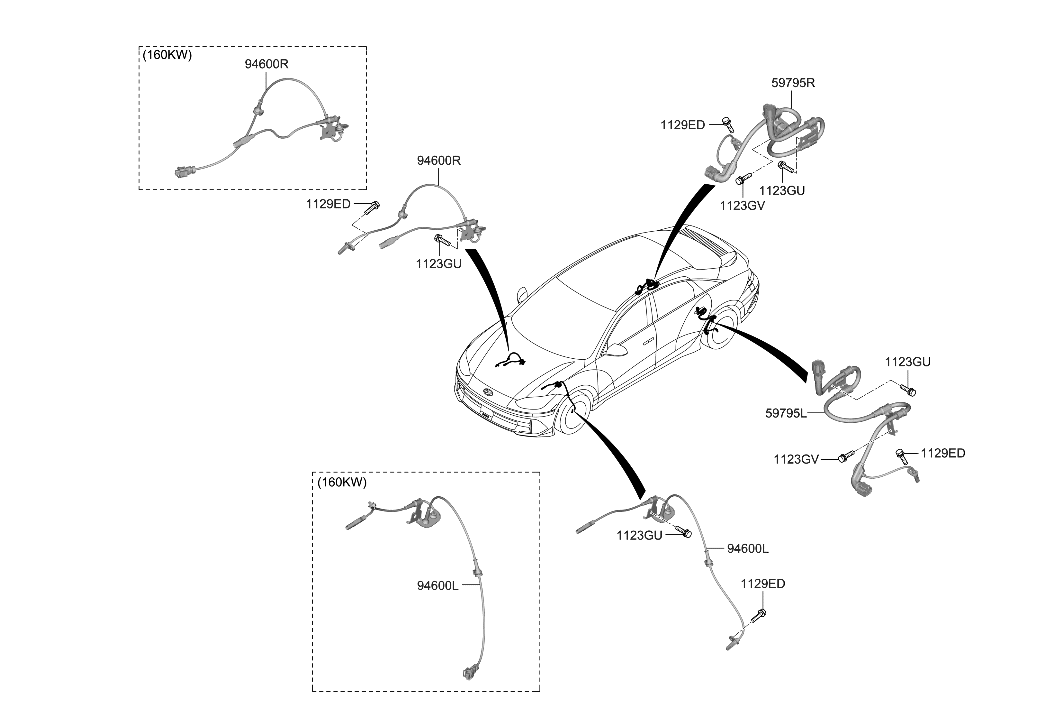 (160KW)
94600R

94600R
1129ED
1123GU

59795R
1129ED
1123GU
1123GV

1123GU
59795L
1123GV
1129ED

(160KW)
94600L

1123GU
94600L
1129ED