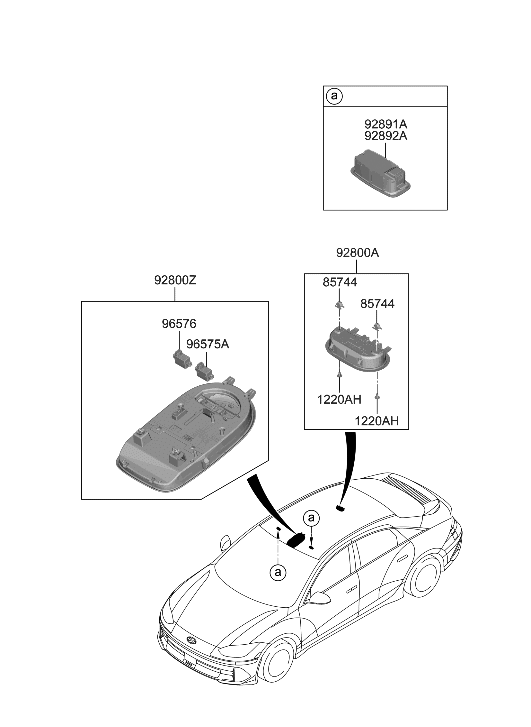 a

92891A
92892A

92800A

85744

85744

1220AH

1220AH

92800Z

96576

96575A

a

a